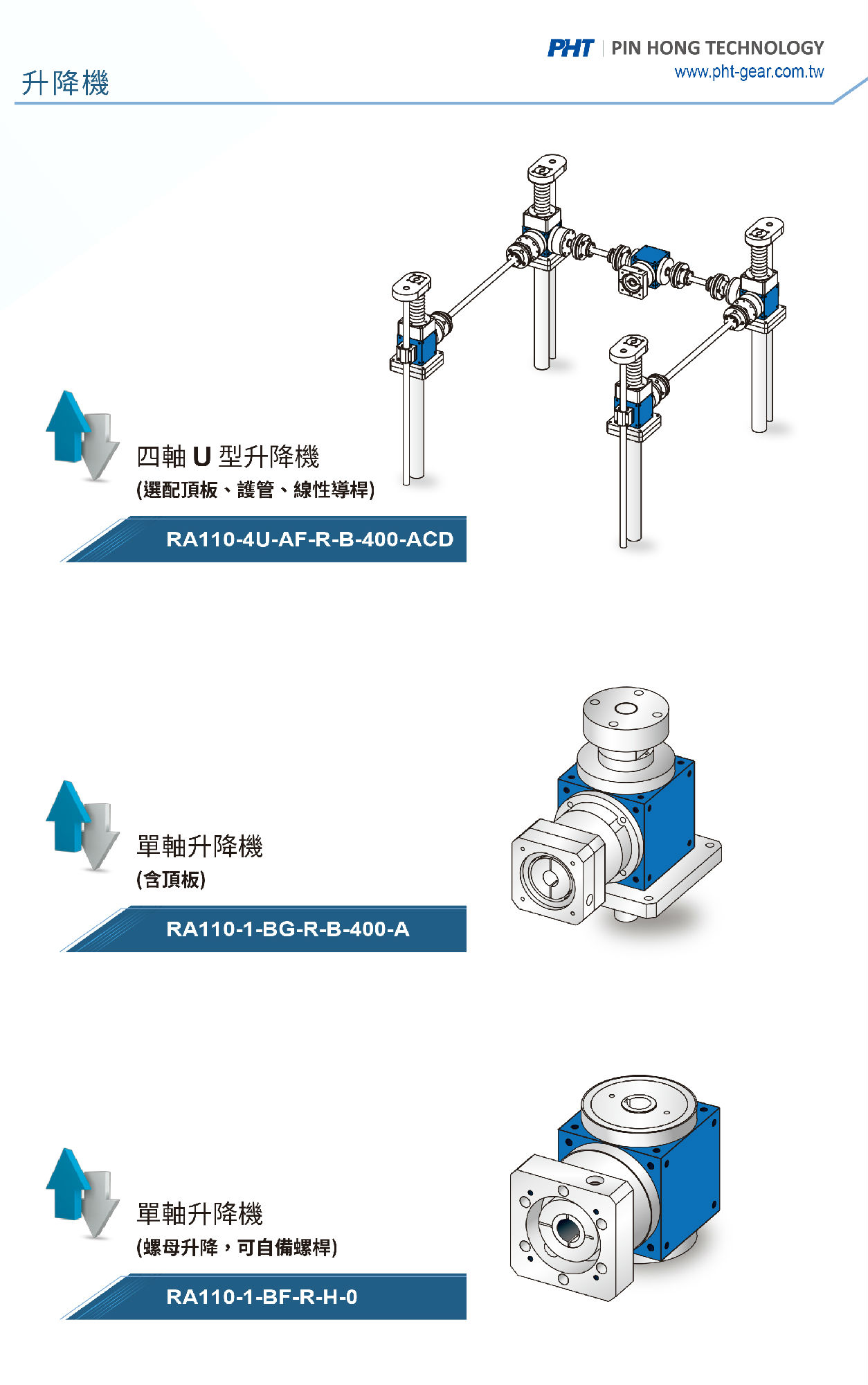 PHT | PIN HONG TECHNOLOGY
www.pht-gear.com.tw

升降機

四軸 U 型升降機
(選配頂板、護管、線性導桿)

RA110-4U-AF-R-B-400-ACD

單軸升降機
(含頂板)

RA110-1-BG-R-B-400-A

單軸升降機
(螺母升降，可自備螺桿)

RA110-1-BF-R-H-0